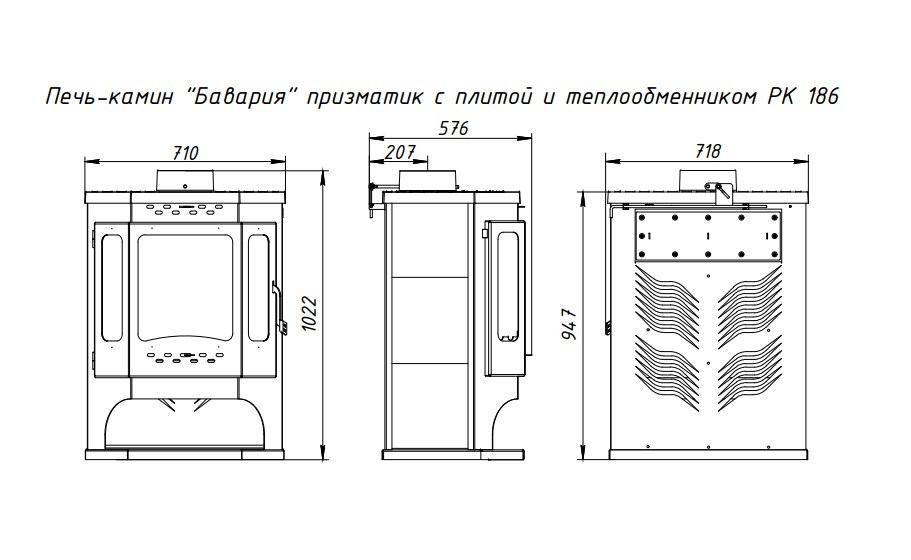 Печь-камин "Бавария" призматик с плитой и теплообменником РК 186

710

1022

576

207

718

947